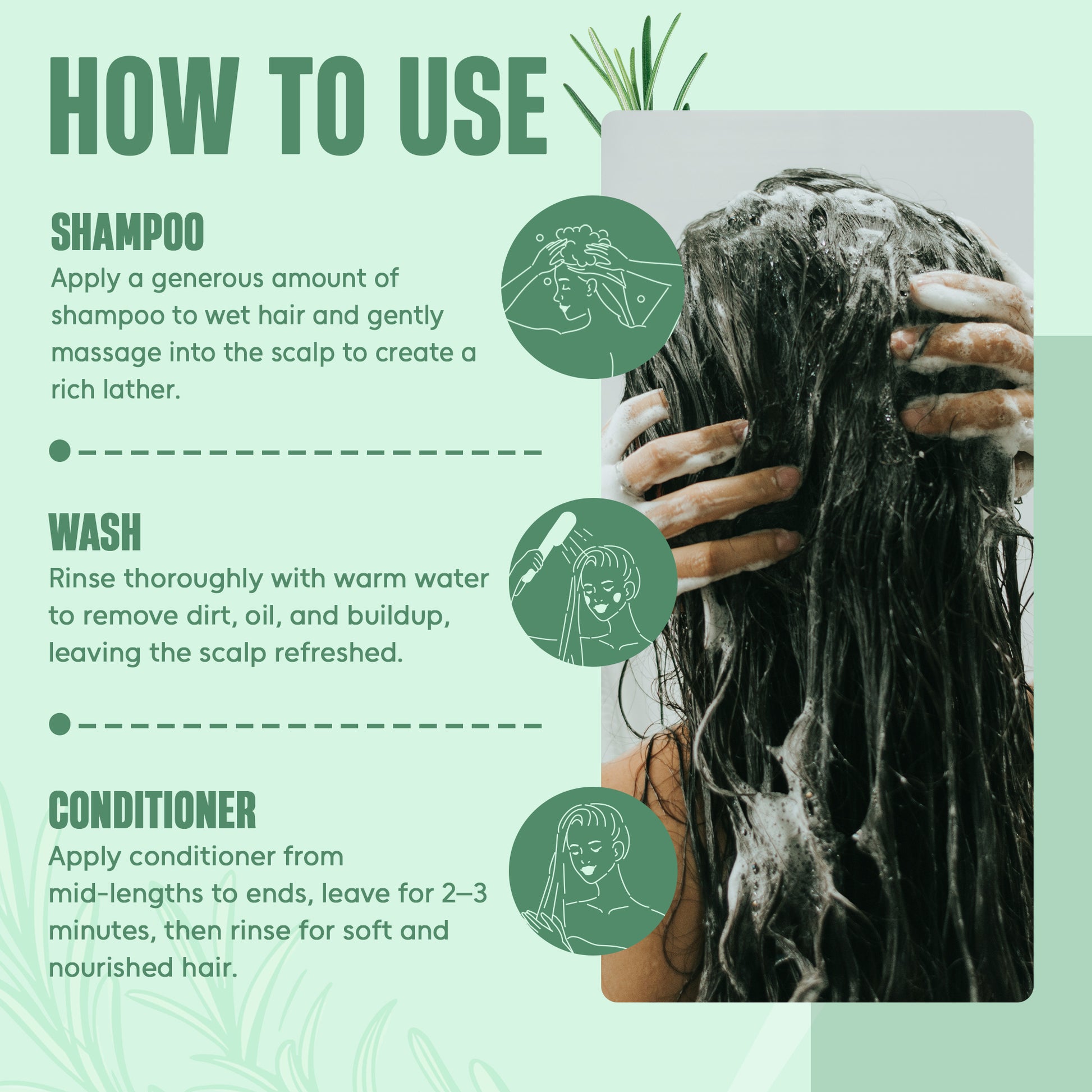 HOW TO USE

SHAMPOO
Apply a generous amount of shampoo to wet hair and gently massage into the scalp to create a rich lather.

WASH
Rinse thoroughly with warm water to remove dirt, oil, and buildup, leaving the scalp refreshed.

CONDITIONER
Apply conditioner from mid-lengths to ends, leave for 2–3 minutes, then rinse for soft and nourished hair.